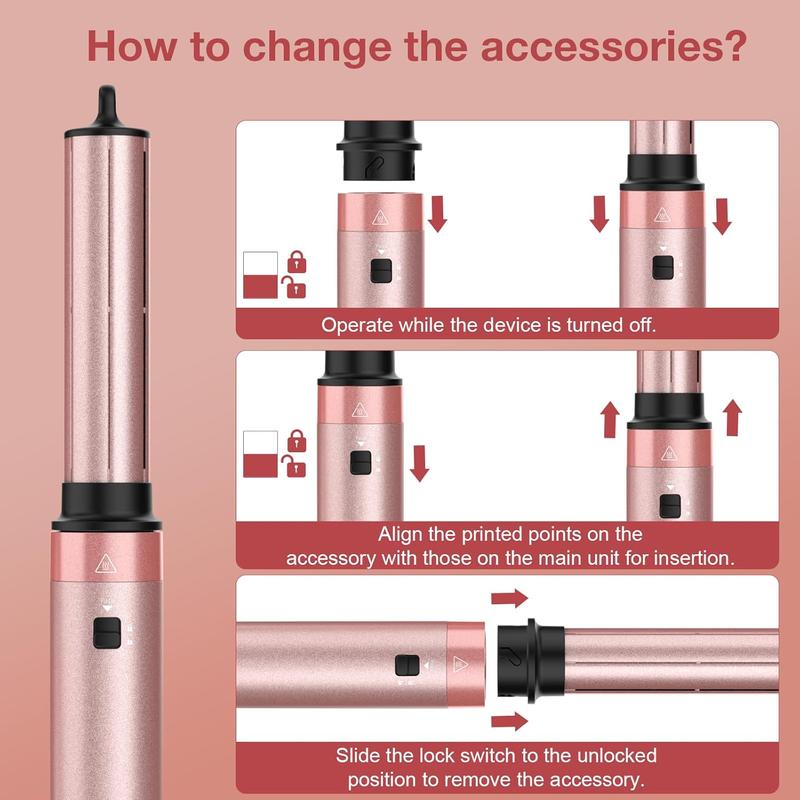 How to change the accessories?

Operate while the device is turned off.

Align the printed points on the accessory with those on the main unit for insertion.

Slide the lock switch to the unlocked position to remove the accessory.